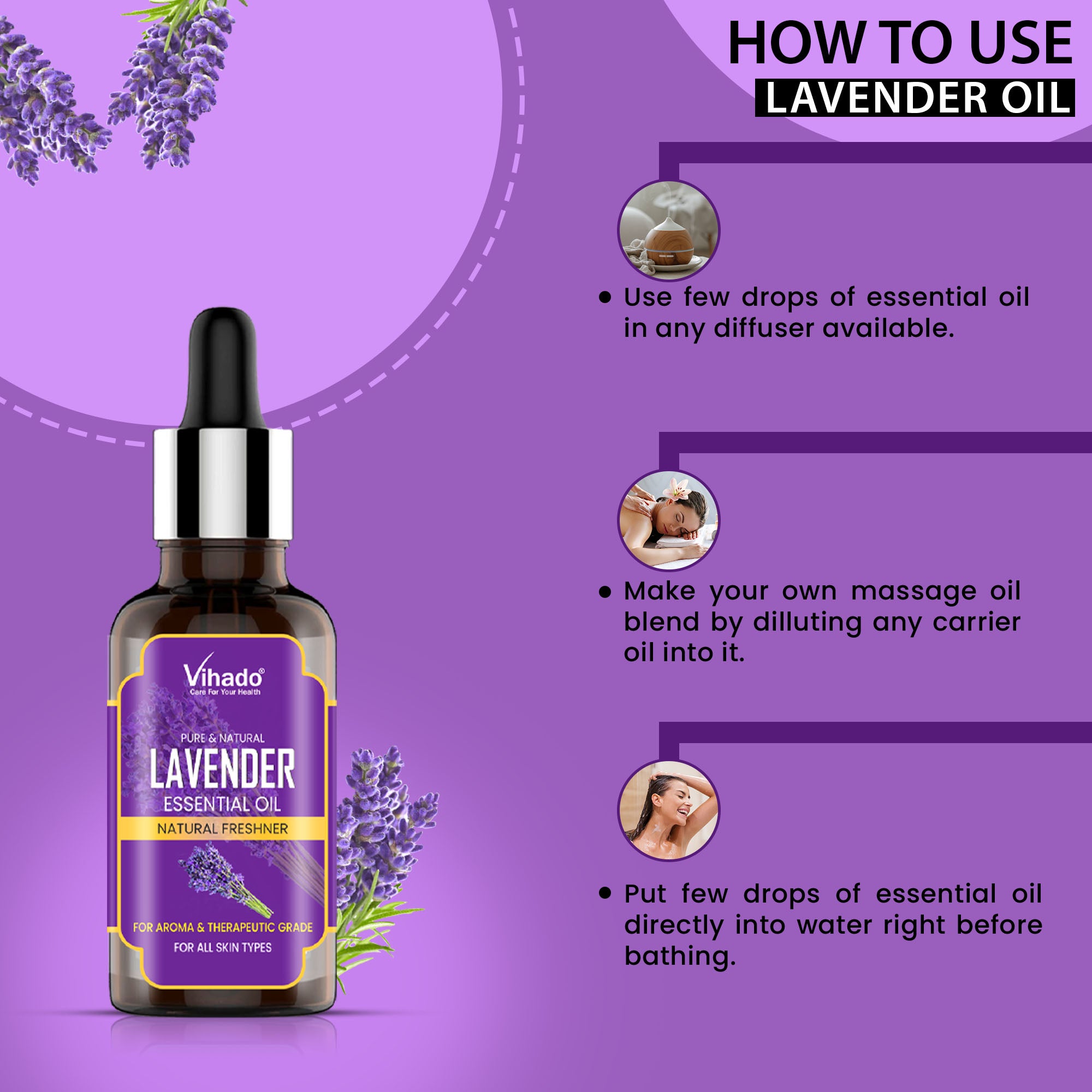 HOW TO USE
LAVENDER OIL

• Use few drops of essential oil in any diffuser available.

• Make your own massage oil blend by dilluting any carrier oil into it.

• Put few drops of essential oil directly into water right before bathing.

Vihado®
Care For Your Health

PURE & NATURAL
LAVENDER
ESSENTIAL OIL
NATURAL FRESHNER

FOR AROMA & THERAPEUTIC GRADE
FOR ALL SKIN TYPES